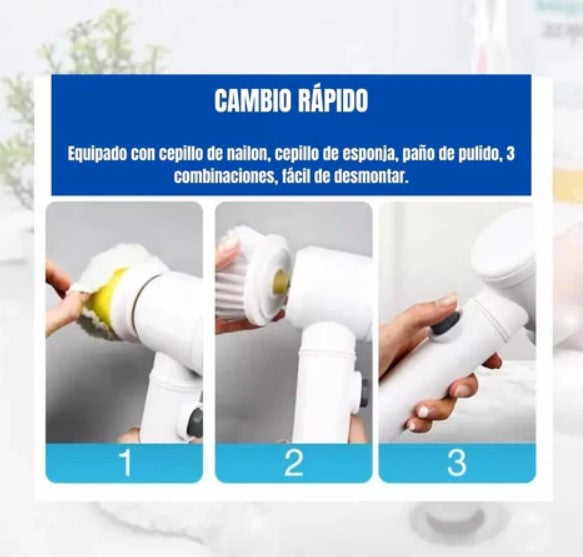 CAMBIO RÁPIDO

Equipado con cepillo de nailon, cepillo de esponja, paño de pulido, 3 combinaciones, fácil de desmontar.

1

2

3